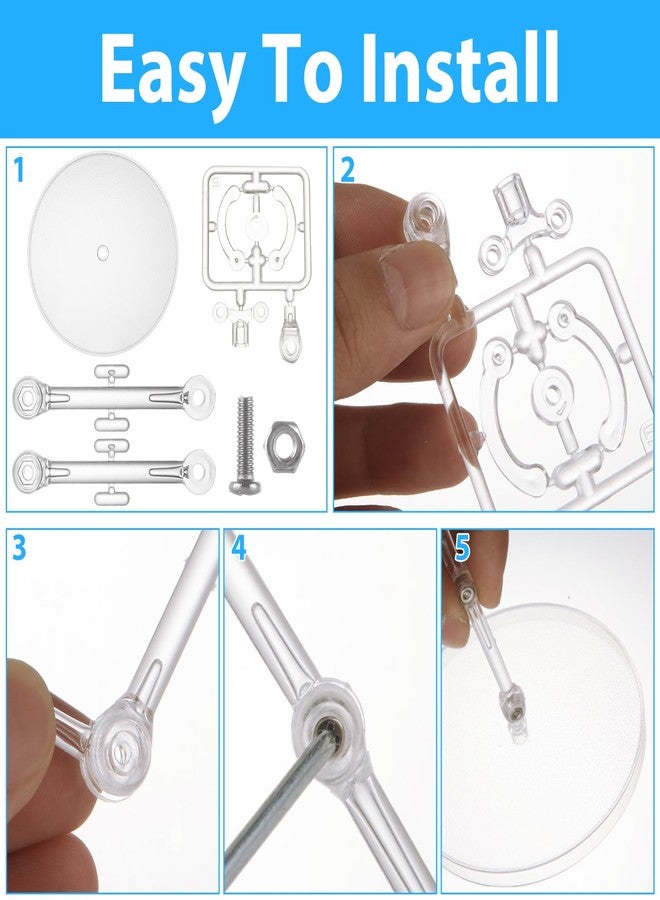 Easy To Install

1

2

3

4

5